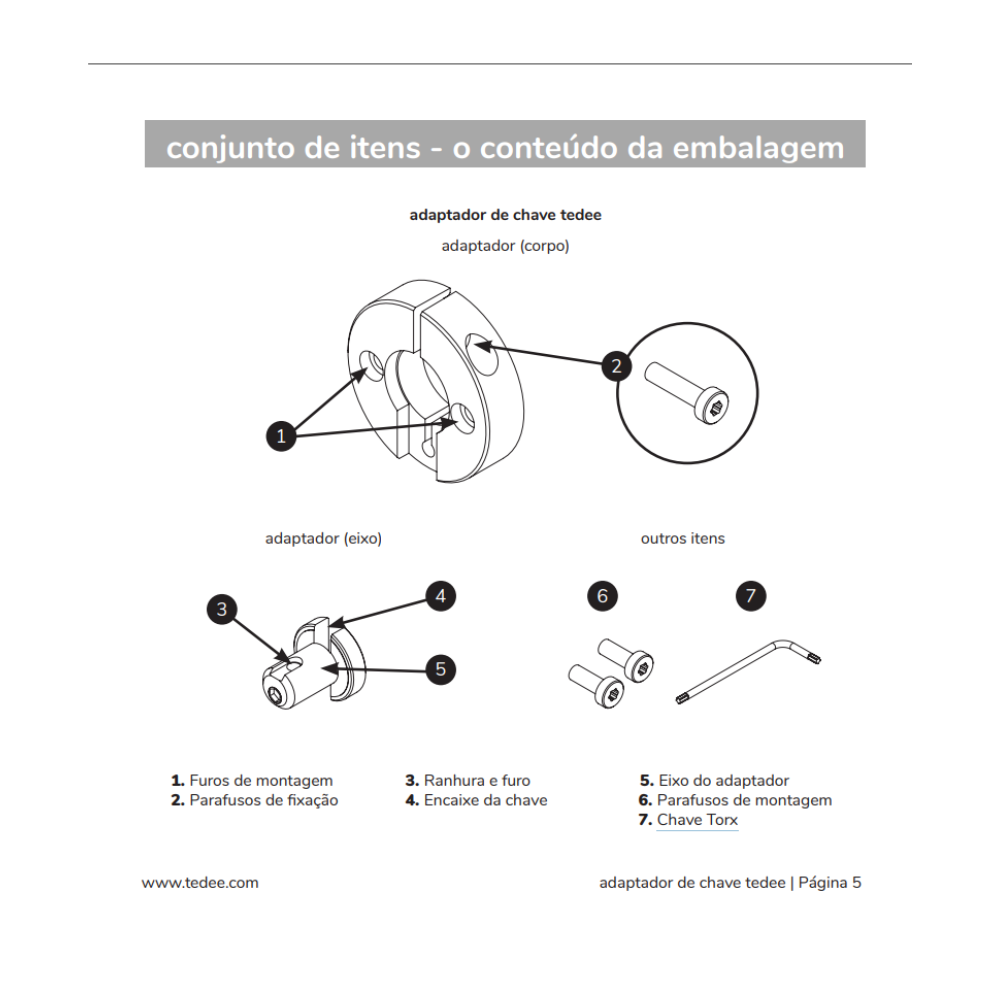 conjunto de itens - o conteúdo da embalagem

adaptador de chave tedee

adaptador (corpo)

1

2

adaptador (eixo)

outros itens

3

4

5

6

7

1. Furos de montagem
2. Parafusos de fixação

3. Ranhura e furo
4. Encaixe da chave

5. Eixo do adaptador
6. Parafusos de montagem
7. Chave Torx

www.tedee.com

adaptador de chave tedee | Página 5