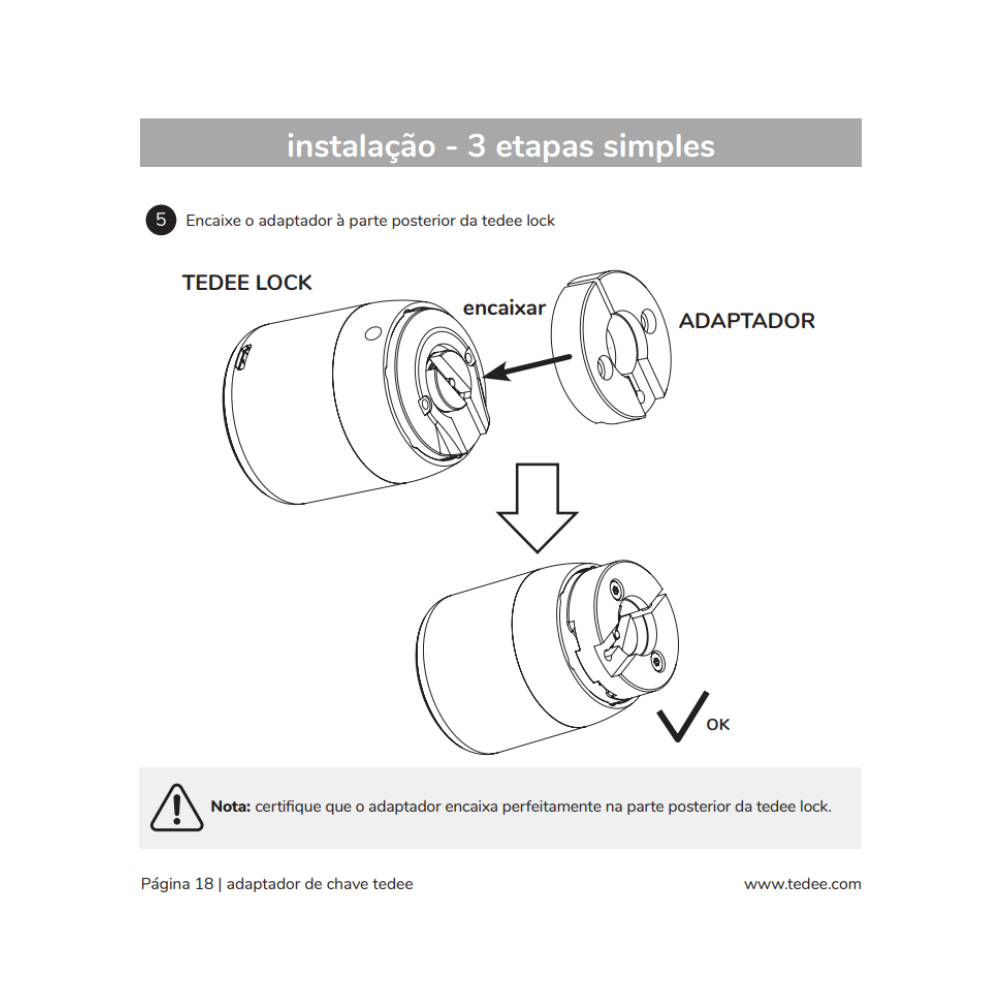 instalação - 3 etapas simples

5 Encaixe o adaptador à parte posterior da tedee lock

TEDEE LOCK

encaixar

ADAPTADOR

OK

Nota: certifique que o adaptador encaixa perfeitamente na parte posterior da tedee lock.

Página 18 | adaptador de chave tedee

www.tedee.com