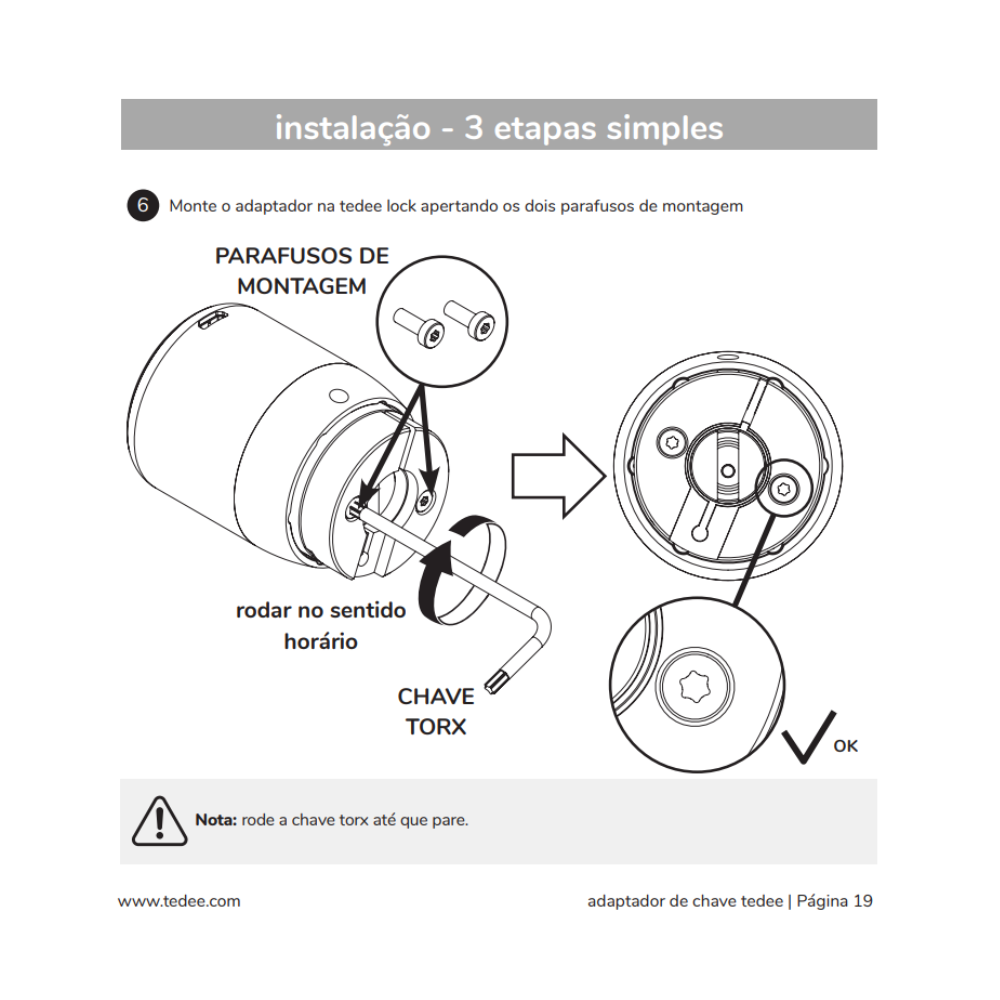 instalação - 3 etapas simples

6 Monte o adaptador na tedee lock apertando os dois parafusos de montagem

PARAFUSOS DE MONTAGEM

rodar no sentido horário

CHAVE TORX

OK

Nota: rode a chave torx até que pare.

www.tedee.com

adaptador de chave tedee | Página 19