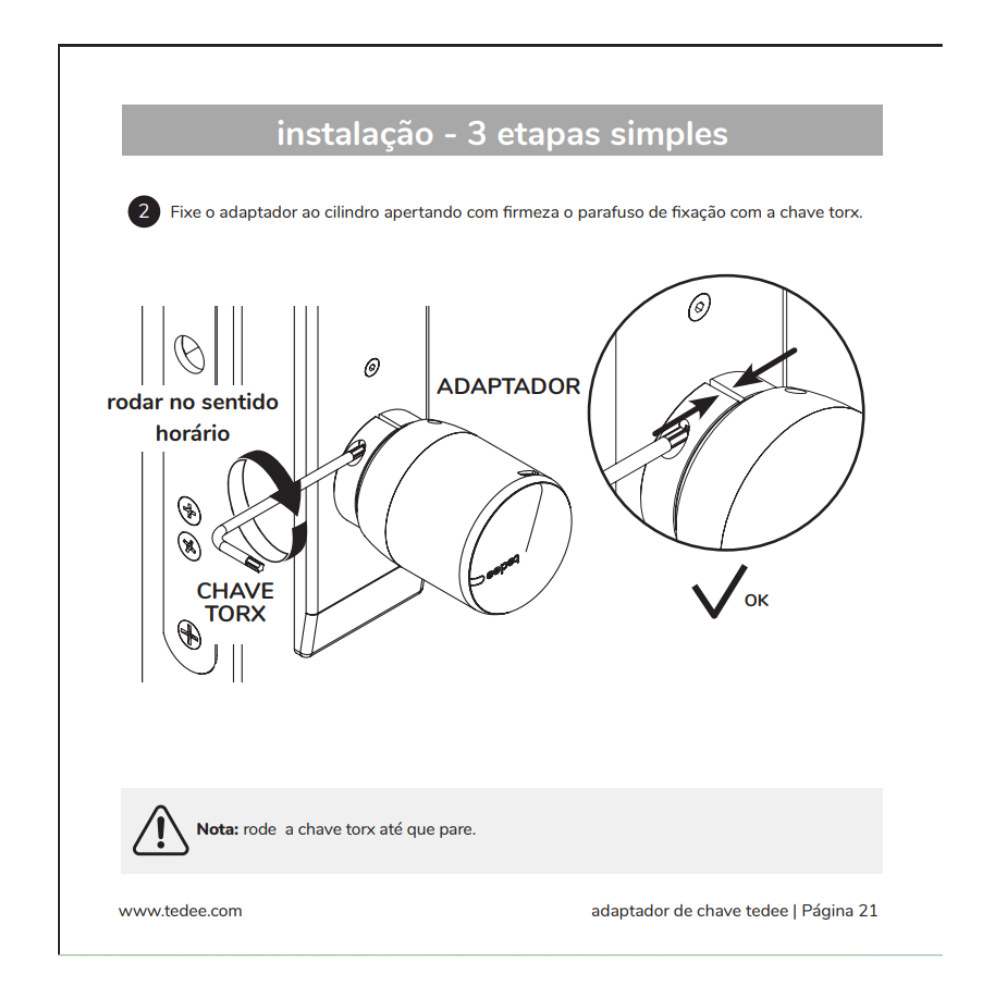 instalação - 3 etapas simples

2 Fixe o adaptador ao cilindro apertando com firmeza o parafuso de fixação com a chave torx.

rodar no sentido horário

ADAPTADOR

CHAVE TORX

tedee

OK

Nota: rode a chave torx até que pare.

www.tedee.com

adaptador de chave tedee | Página 21