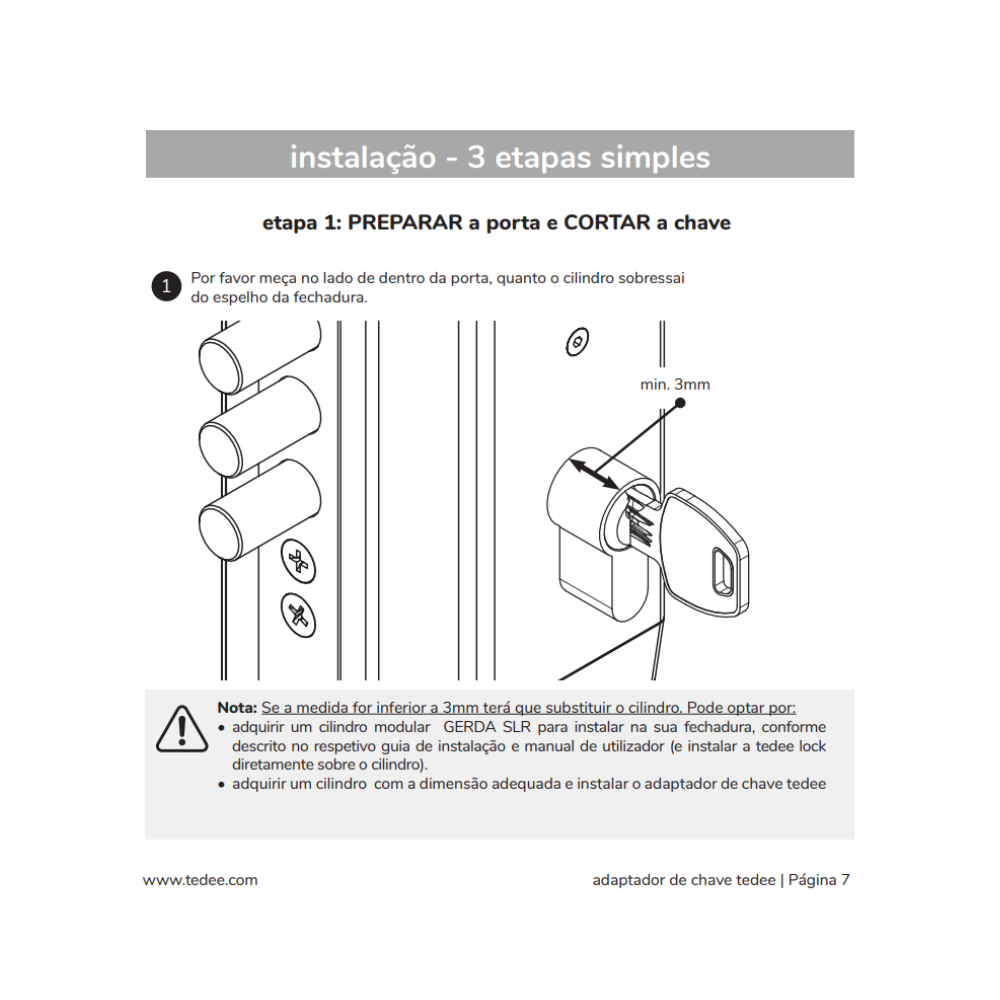 instalação - 3 etapas simples

etapa 1: PREPARAR a porta e CORTAR a chave

1 Por favor meça no lado de dentro da porta, quanto o cilindro sobressai do espelho da fechadura.

min. 3mm

Nota: Se a medida for inferior a 3mm terá que substituir o cilindro. Pode optar por:
• adquirir um cilindro modular GERDA SLR para instalar na sua fechadura, conforme descrito no respetivo guia de instalação e manual de utilizador (e instalar a tedee lock diretamente sobre o cilindro).
• adquirir um cilindro com a dimensão adequada e instalar o adaptador de chave tedee

www.tedee.com

adaptador de chave tedee | Página 7