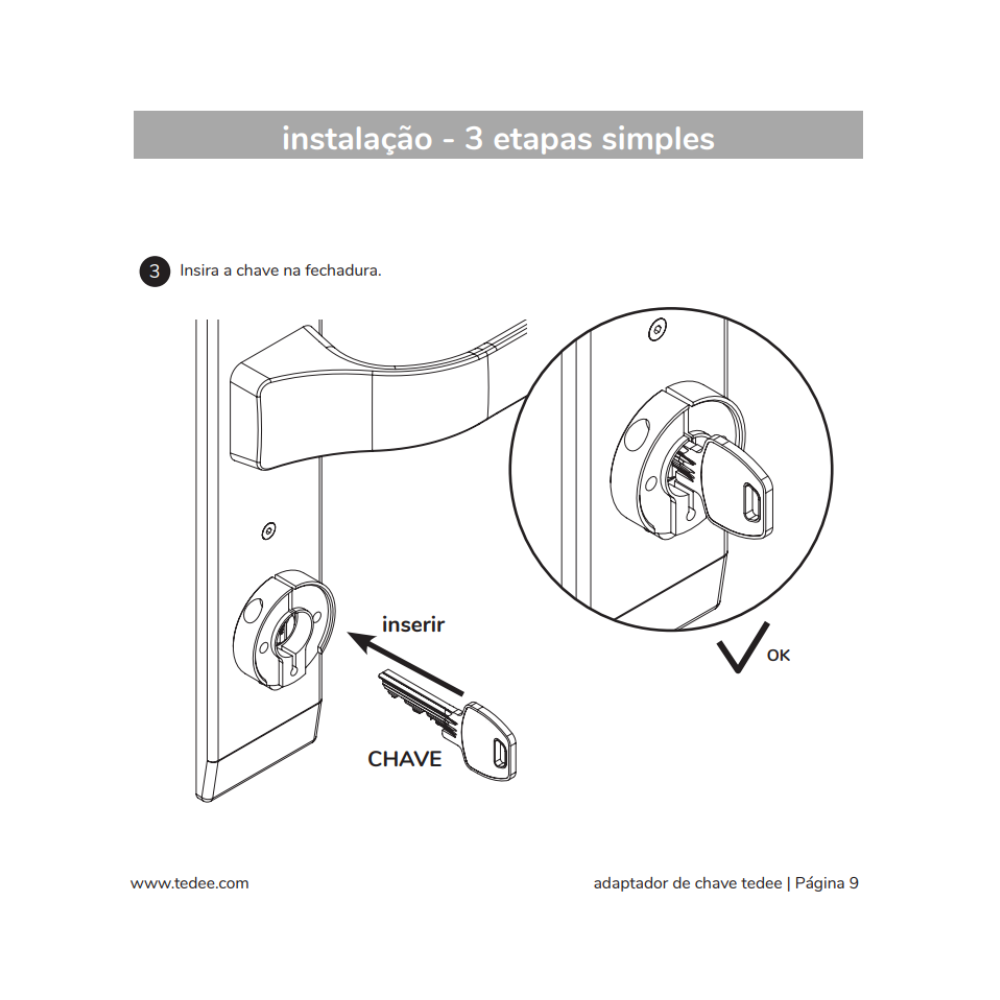 instalação - 3 etapas simples

3 Insira a chave na fechadura.

inserir

CHAVE

OK

www.tedee.com

adaptador de chave tedee | Página 9