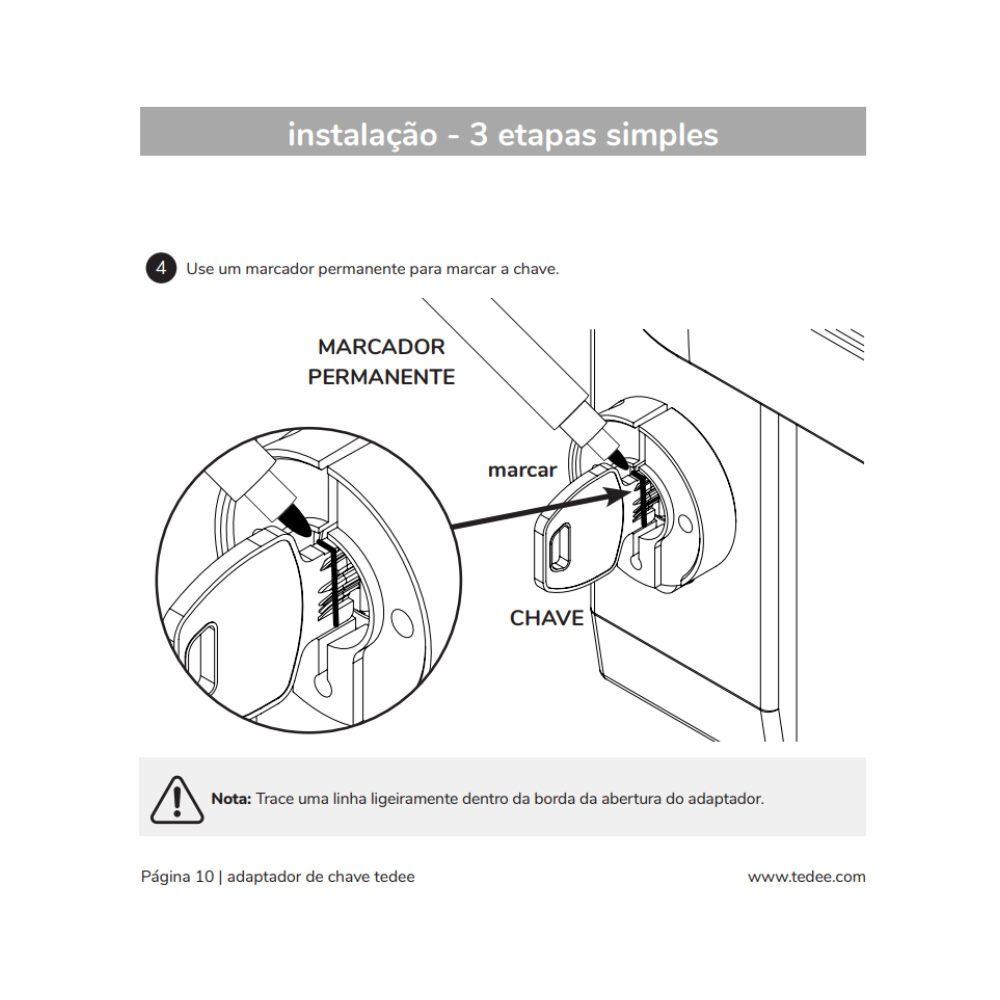 instalação - 3 etapas simples

4 Use um marcador permanente para marcar a chave.

MARCADOR PERMANENTE

marcar

CHAVE

Nota: Trace uma linha ligeiramente dentro da borda da abertura do adaptador.

Página 10 | adaptador de chave tedee

www.tedee.com