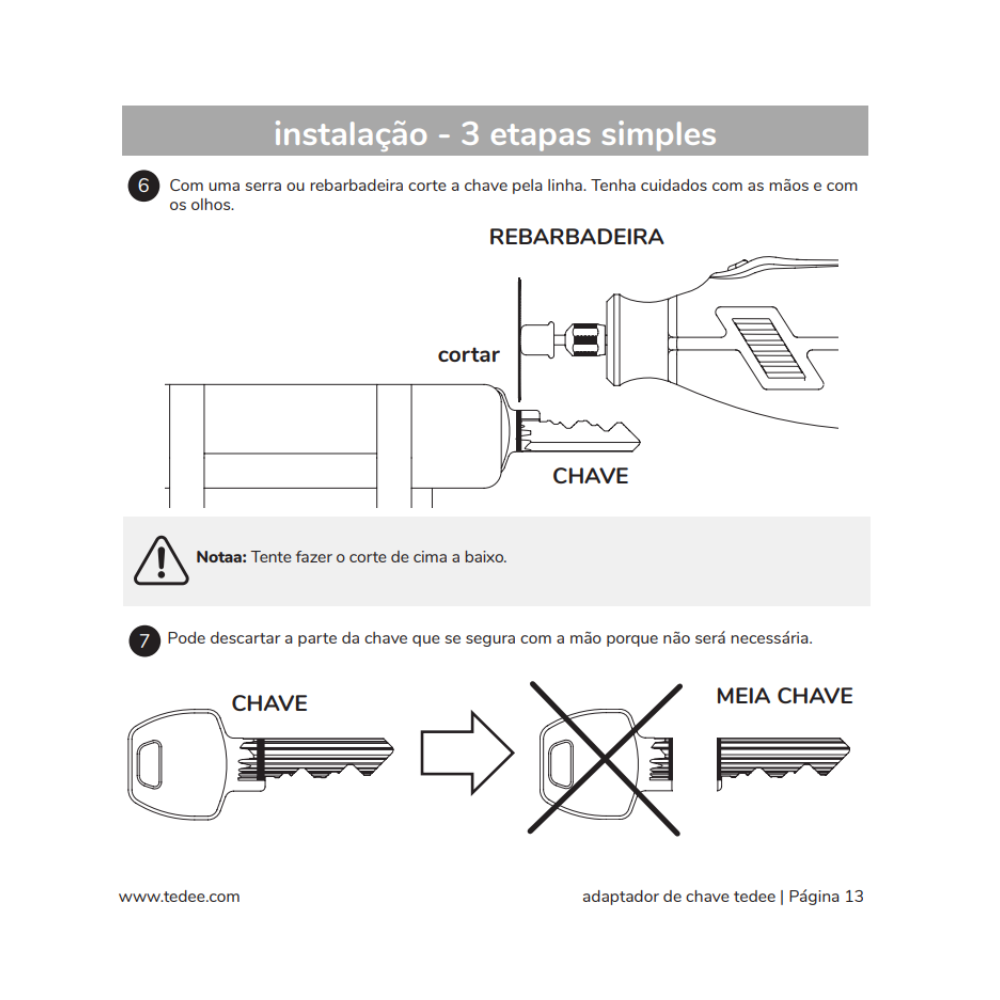 instalação - 3 etapas simples

6 Com uma serra ou rebarbadeira corte a chave pela linha. Tenha cuidados com as mãos e com os olhos.

REBARBADEIRA

cortar

CHAVE

Notaa: Tente fazer o corte de cima a baixo.

7 Pode descartar a parte da chave que se segura com a mão porque não será necessária.

CHAVE

MEIA CHAVE

www.tedee.com

adaptador de chave tedee | Página 13