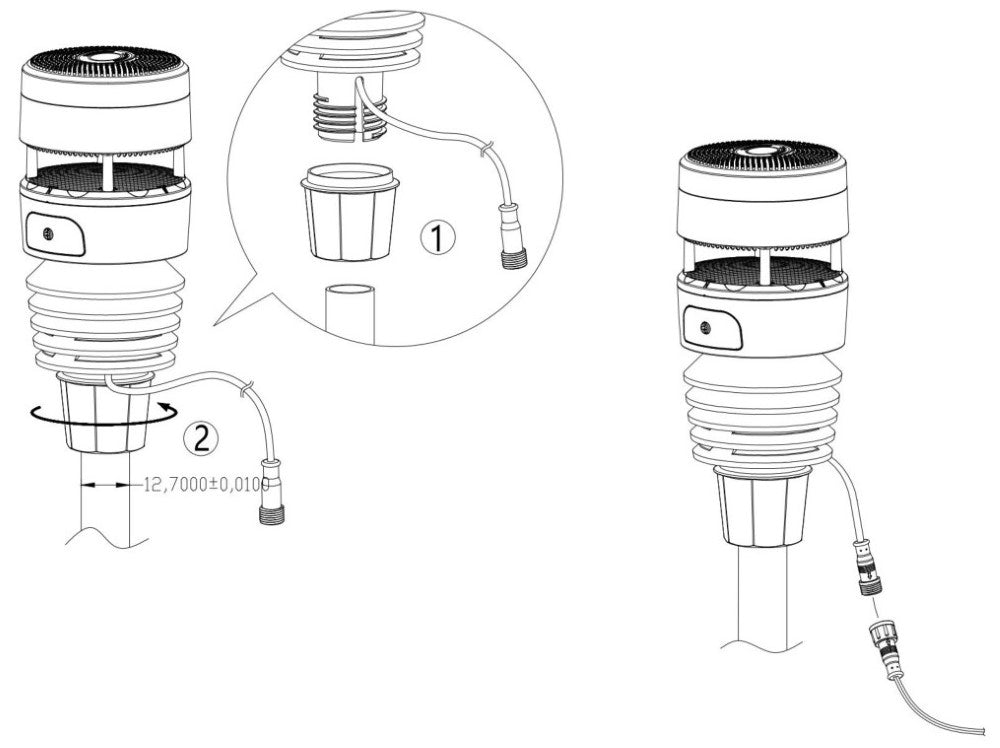 ①

②

12,7000±0,0100