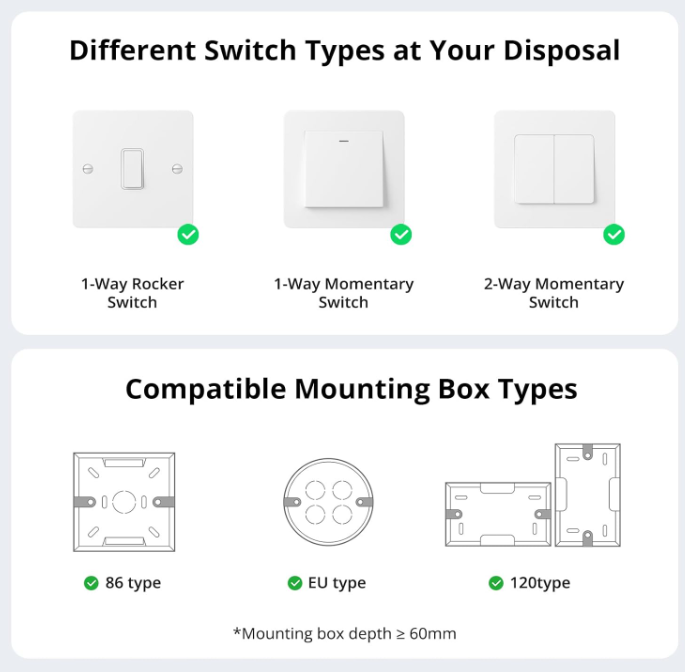 Different Switch Types at Your Disposal

1-Way Rocker Switch

1-Way Momentary Switch

2-Way Momentary Switch

Compatible Mounting Box Types

86 type

EU type

120type

*Mounting box depth ≥ 60mm