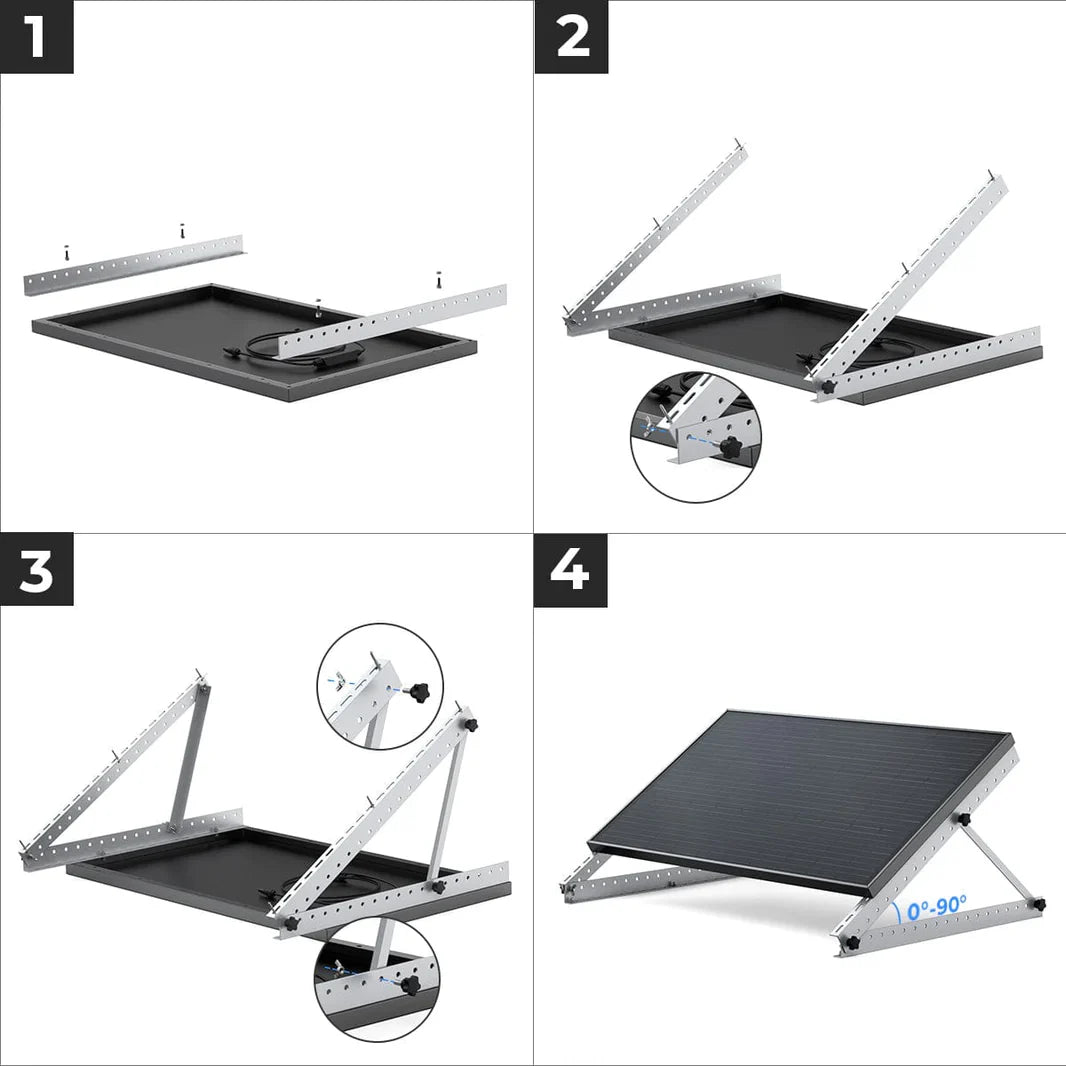 1

2

3

4

0°-90°