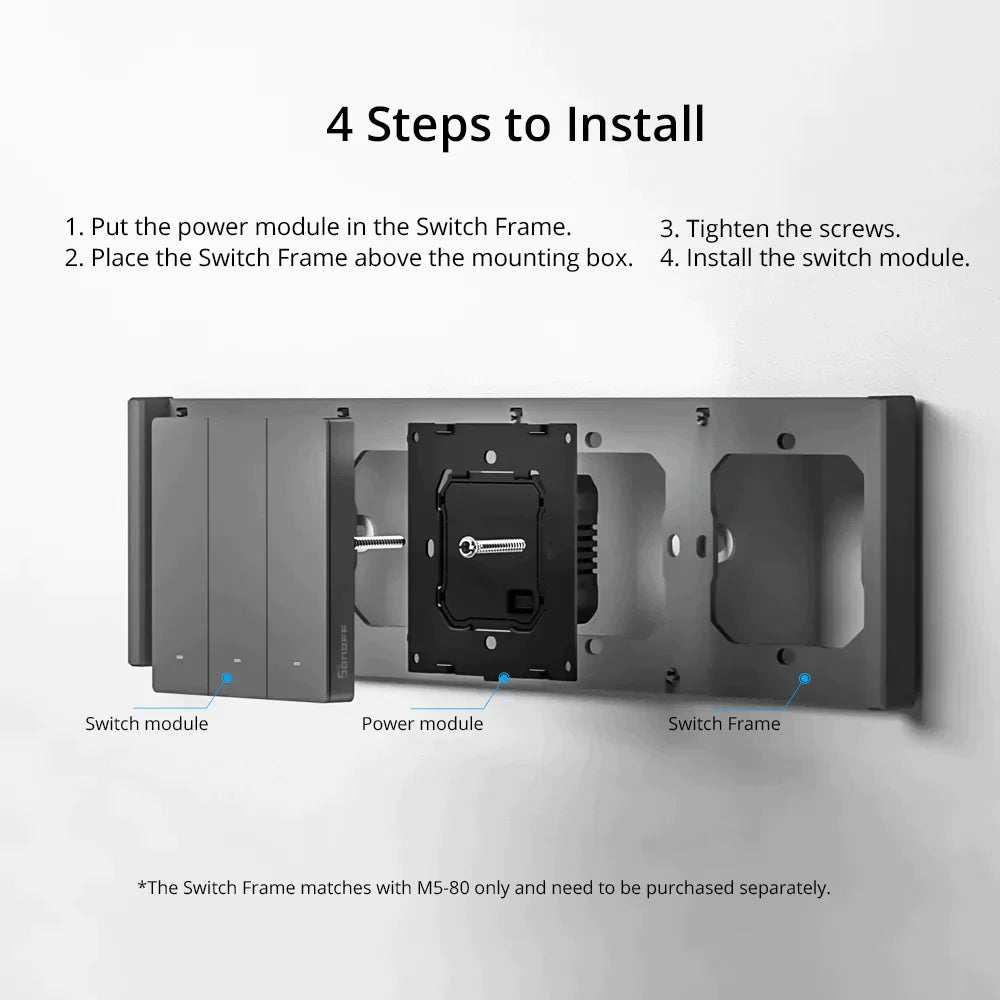 4 Steps to Install

1. Put the power module in the Switch Frame.
2. Place the Switch Frame above the mounting box.

3. Tighten the screws.
4. Install the switch module.

SONOFF

Switch module

Power module

Switch Frame

*The Switch Frame matches with M5-80 only and need to be purchased separately.