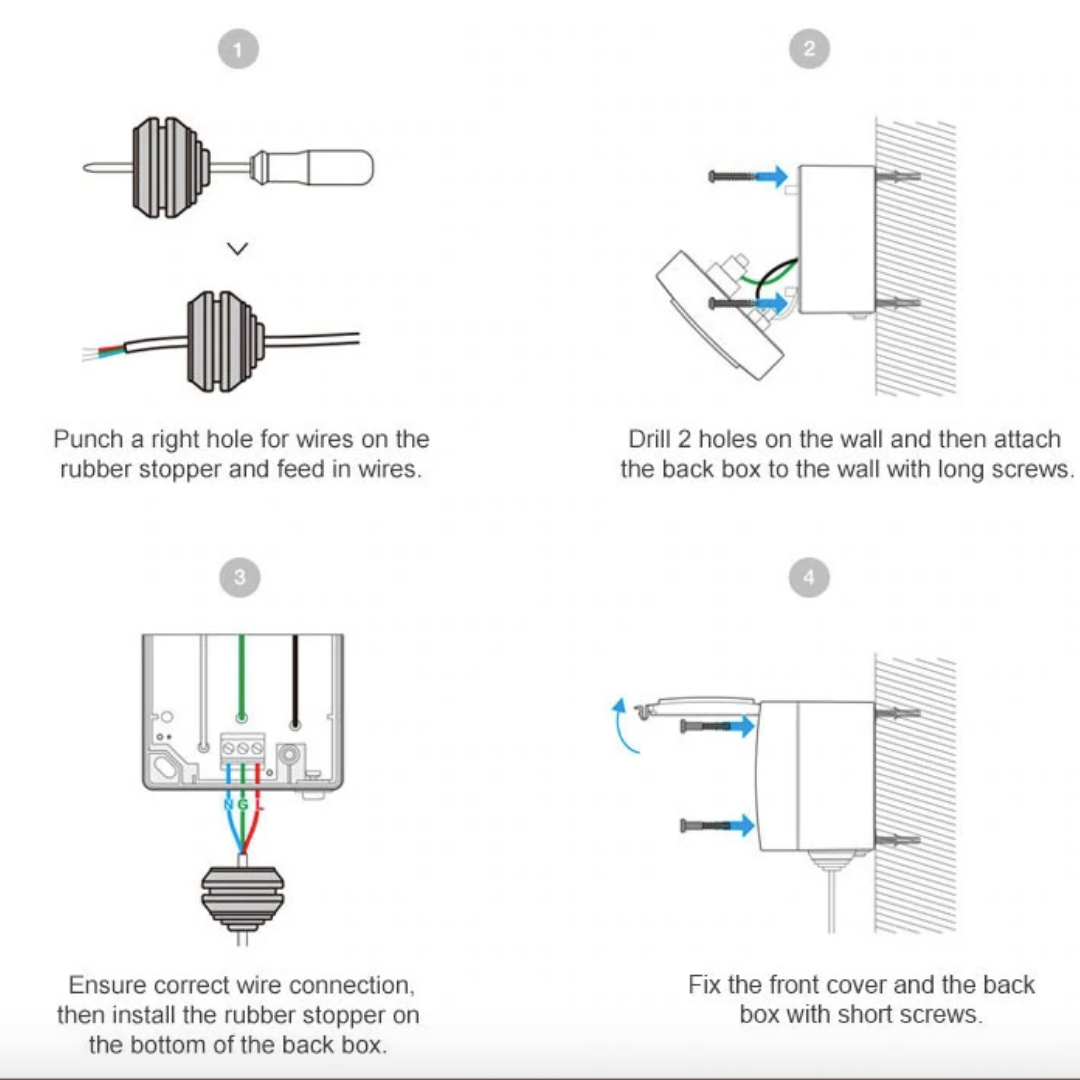 1

Punch a right hole for wires on the rubber stopper and feed in wires.

2

Drill 2 holes on the wall and then attach the back box to the wall with long screws.

3

N G L

Ensure correct wire connection, then install the rubber stopper on the bottom of the back box.

4

Fix the front cover and the back box with short screws.