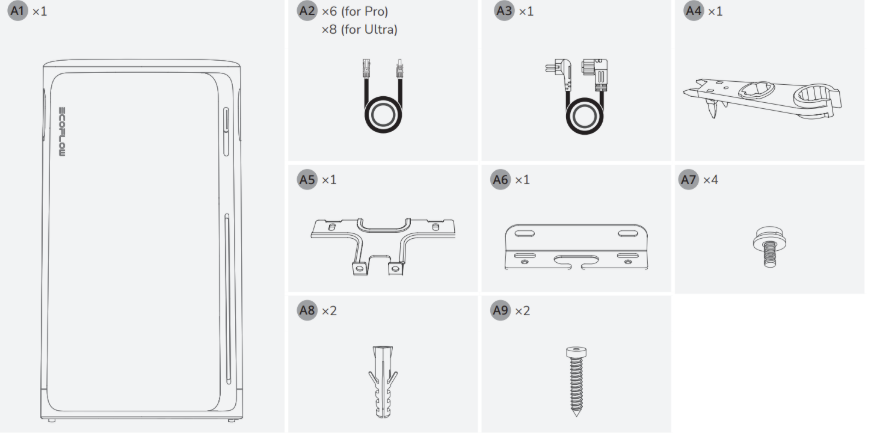 A1 ×1

ECOFLOW

A2 ×6 (for Pro)
×8 (for Ultra)

A3 ×1

A4 ×1

A5 ×1

A6 ×1

A7 ×4

A8 ×2

A9 ×2